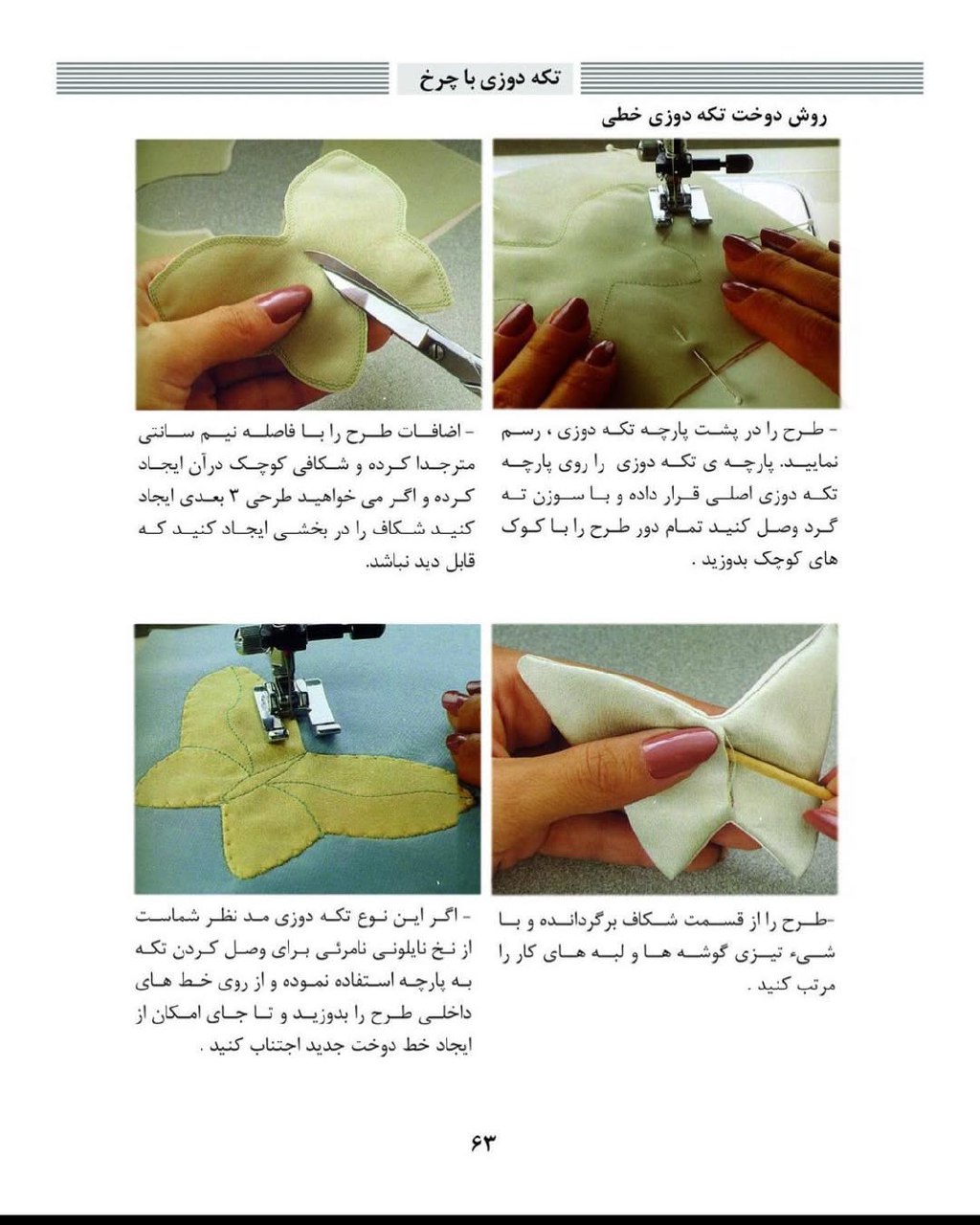 تکه دوزی با چرخ

روش دوخت تکه دوزی خطی

- طرح را در پشت پارچه تکه دوزی ، رسم نمایید. پارچه ی تکه دوزی را روی پارچه تکه دوزی اصلی قرار داده و با سوزن ته گرد وصل کنید تمام دور طرح را با کوک های کوچک بدوزید .

- اضافات طرح را با فاصله نیم سانتی مترجدا کرده و شکافی کوچک درآن ایجاد کرده و اگر می خواهید طرحی ۳ بعدی ایجاد کنید شکاف را در بخشی ایجاد کنید که قابل دید نباشد.

-طرح را از قسمت شکاف برگردانده و با شیء تیزی گوشه ها و لبه های کار را مرتب کنید .

- اگر این نوع تکه دوزی مد نظر شماست از نخ نایلونی نامرئی برای وصل کردن تکه به پارچه استفاده نموده و از روی خط های داخلی طرح را بدوزید و تا جای امکان از ایجاد خط دوخت جدید اجتناب کنید .

۶۳